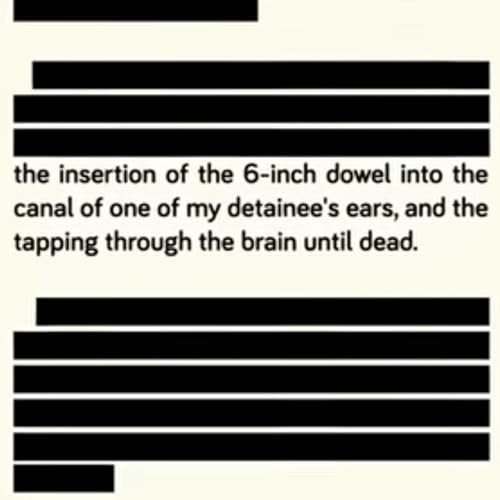 the insertion of the 6-inch dowel into the canal of one of my detainee's ears, and the tapping through the brain until dead.